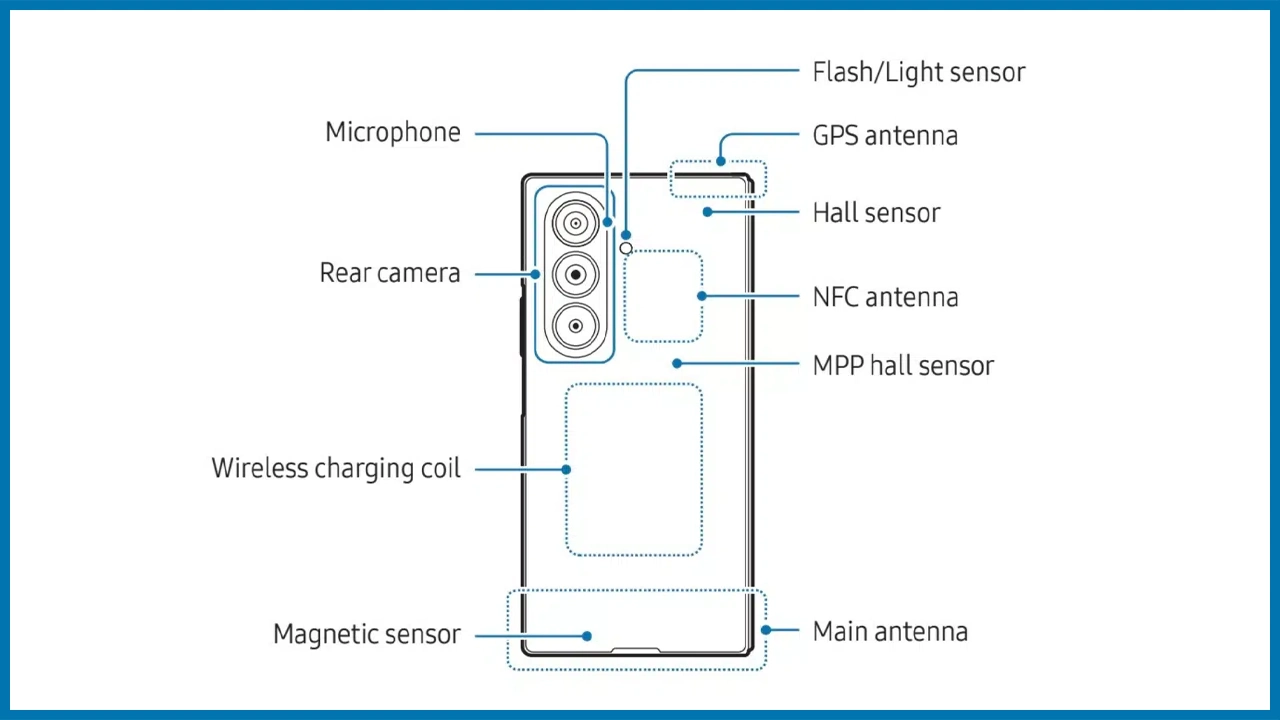 Flash/Light sensor
Microphone
GPS antenna
Hall sensor
Rear camera
NFC antenna
MPP hall sensor
Wireless charging coil
Magnetic sensor
Main antenna