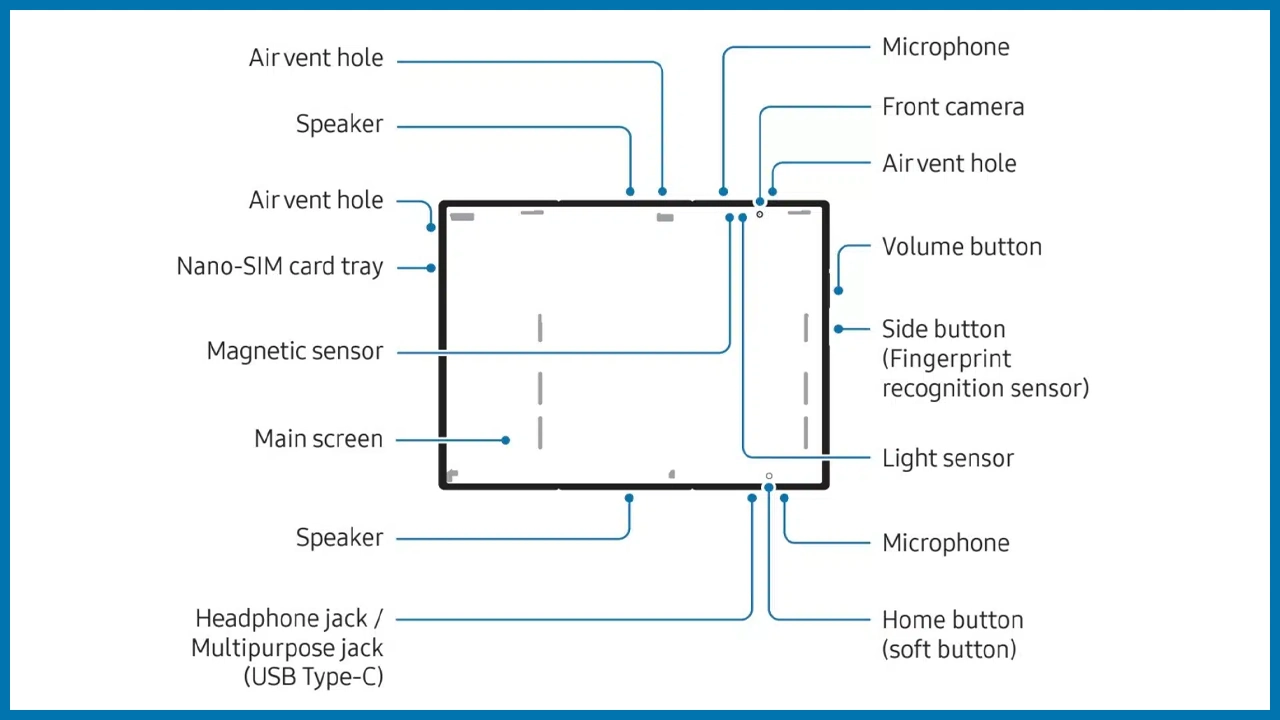 Air vent hole

Speaker

Air vent hole

Nano-SIM card tray

Magnetic sensor

Main screen

Speaker

Headphone jack / Multipurpose jack (USB Type-C)

Microphone

Front camera

Air vent hole

Volume button

Side button (Fingerprint recognition sensor)

Light sensor

Microphone

Home button (soft button)